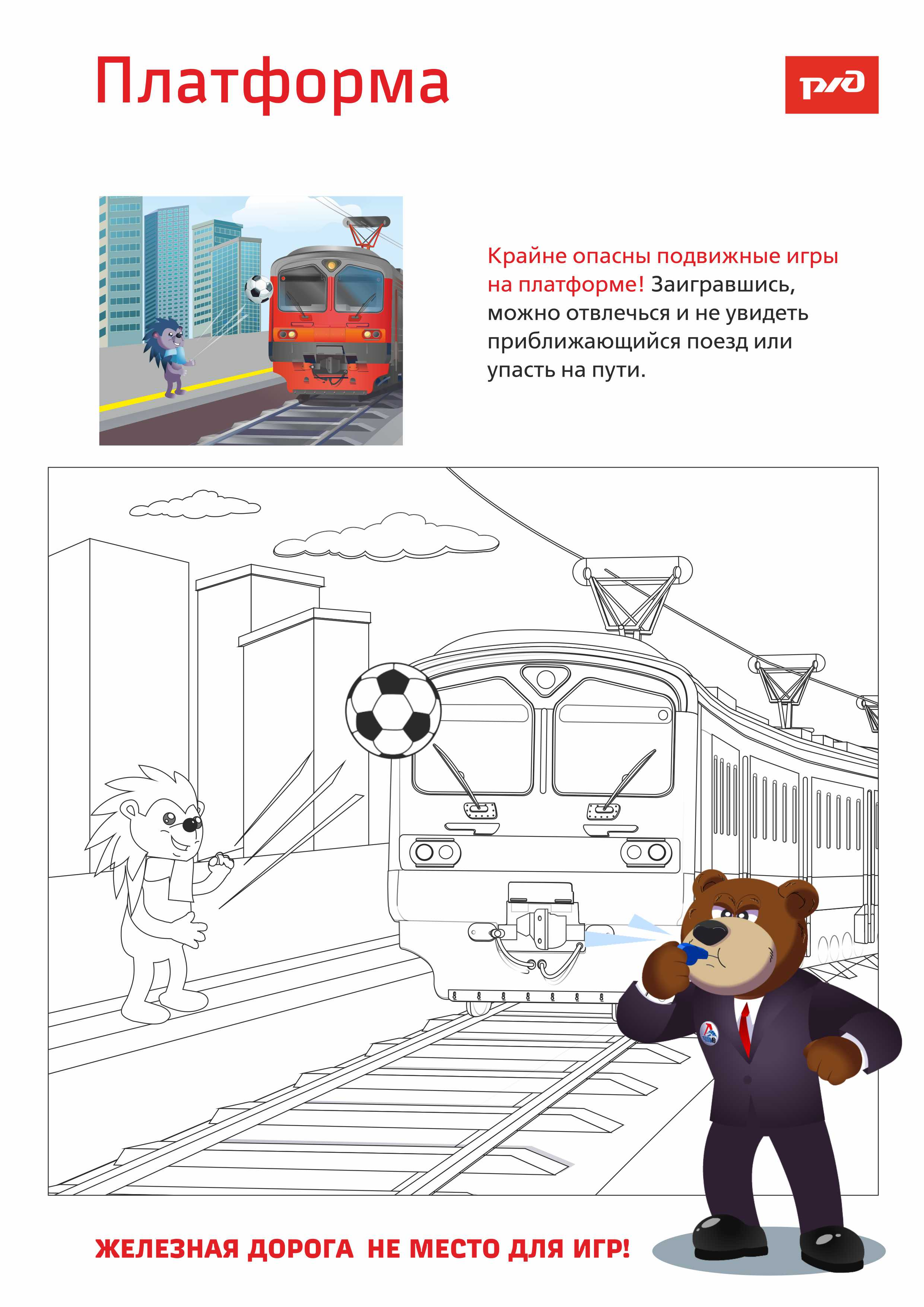 Платформа

РЖД

Крайне опасны подвижные игры на платформе! Заигравшись, можно отвлечься и не увидеть приближающийся поезд или упасть на пути.

ЖЕЛЕЗНАЯ ДОРОГА НЕ МЕСТО ДЛЯ ИГР!